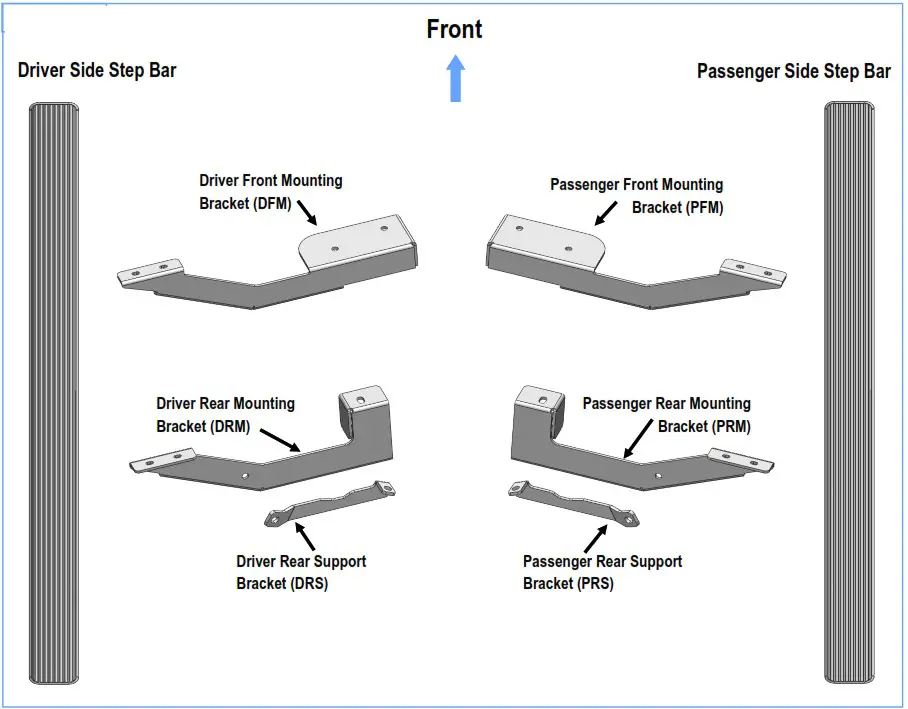 Front

Driver Side Step Bar

Passenger Side Step Bar

Driver Front Mounting Bracket (DFM)

Passenger Front Mounting Bracket (PFM)

Driver Rear Mounting Bracket (DRM)

Passenger Rear Mounting Bracket (PRM)

Driver Rear Support Bracket (DRS)

Passenger Rear Support Bracket (PRS)