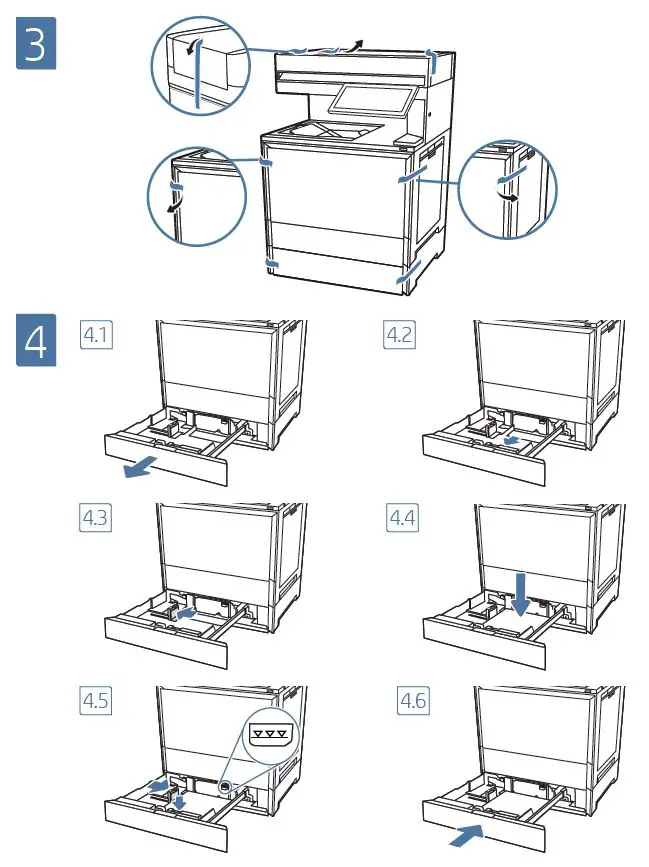 3

4

4.1

4.2

4.3

4.4

4.5

4.6