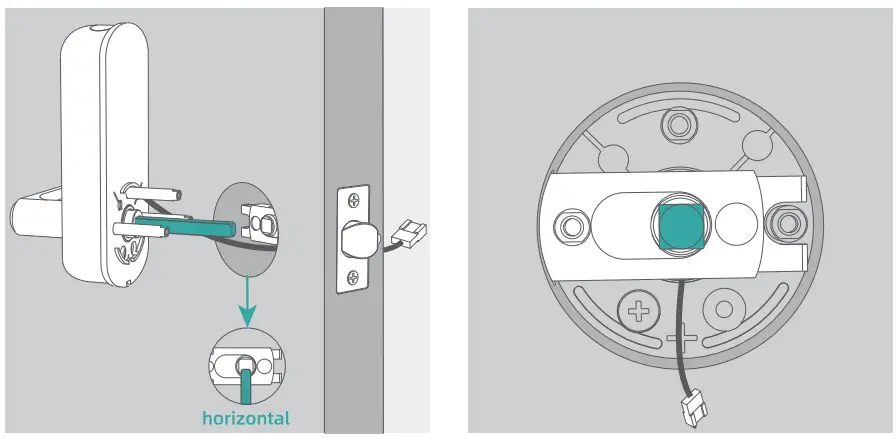 horizontal