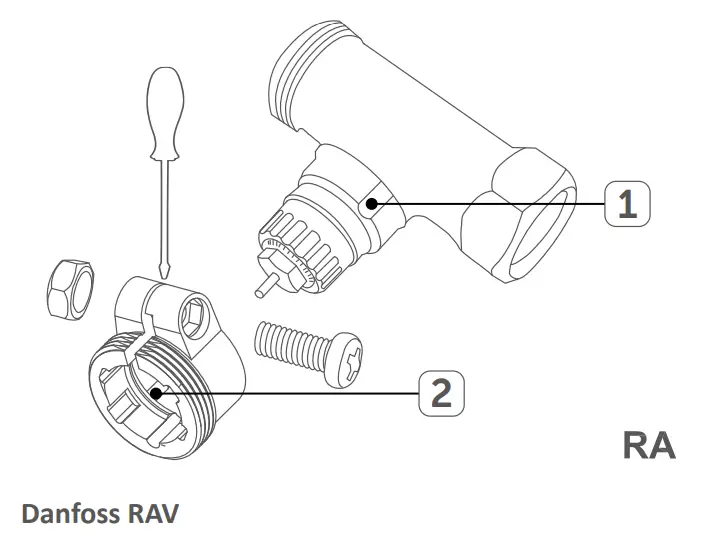 1

2

RA

Danfoss RAV