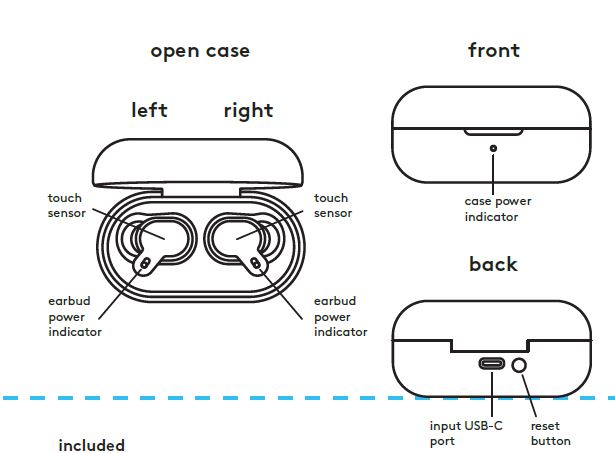 open case

left

right

touch sensor

touch sensor

earbud power indicator

earbud power indicator

front

case power indicator

back

input USB-C port

reset button

included