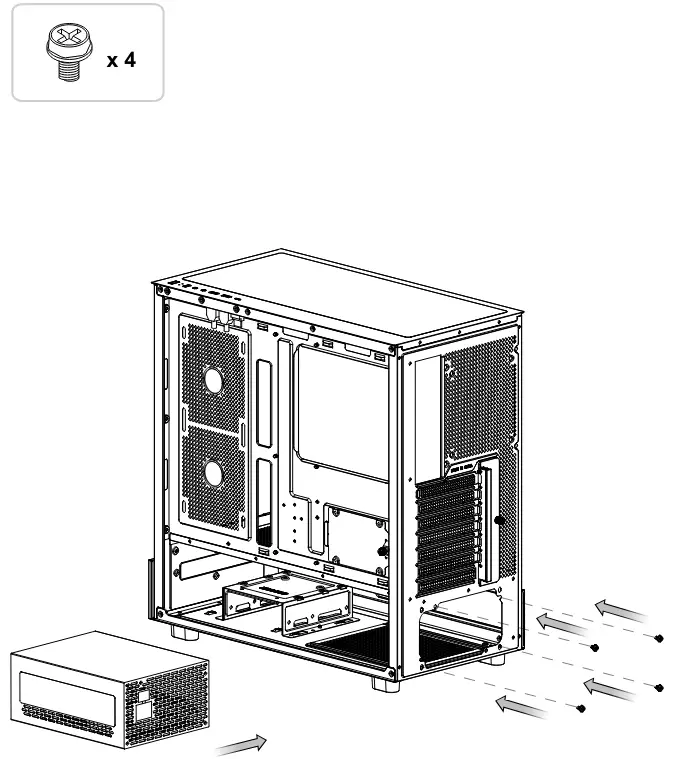 x 4