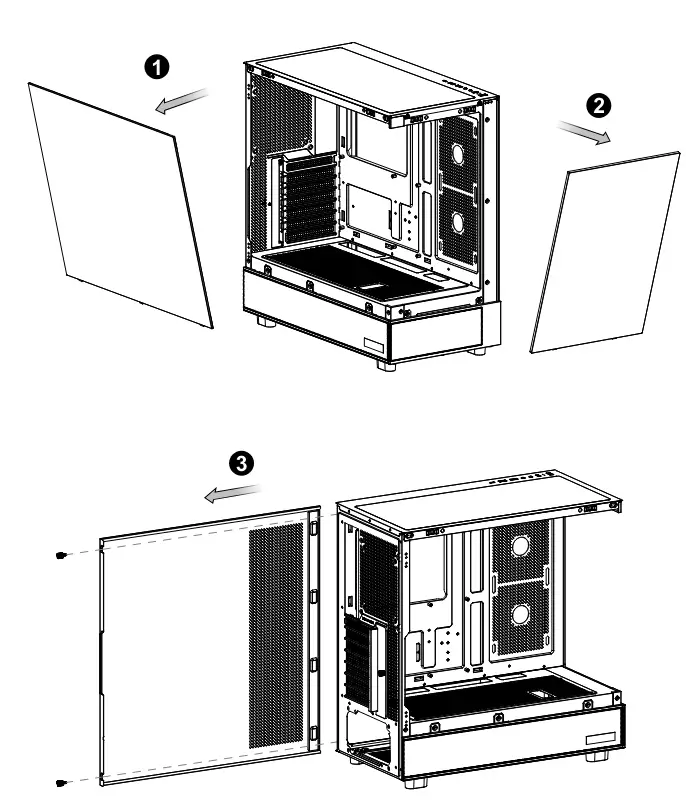 1

2

3