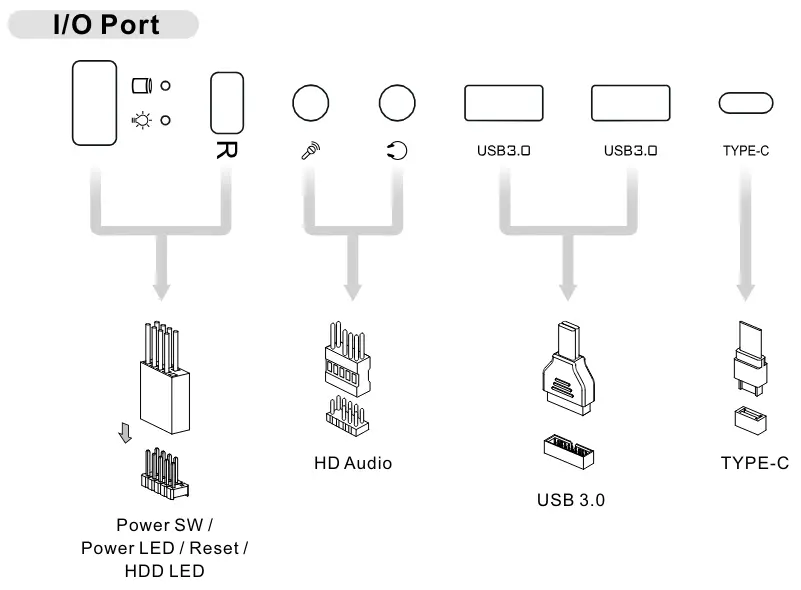 I/O Port

R

USB3.0

USB3.0

TYPE-C

Power SW / Power LED / Reset / HDD LED

HD Audio

USB 3.0

TYPE-C