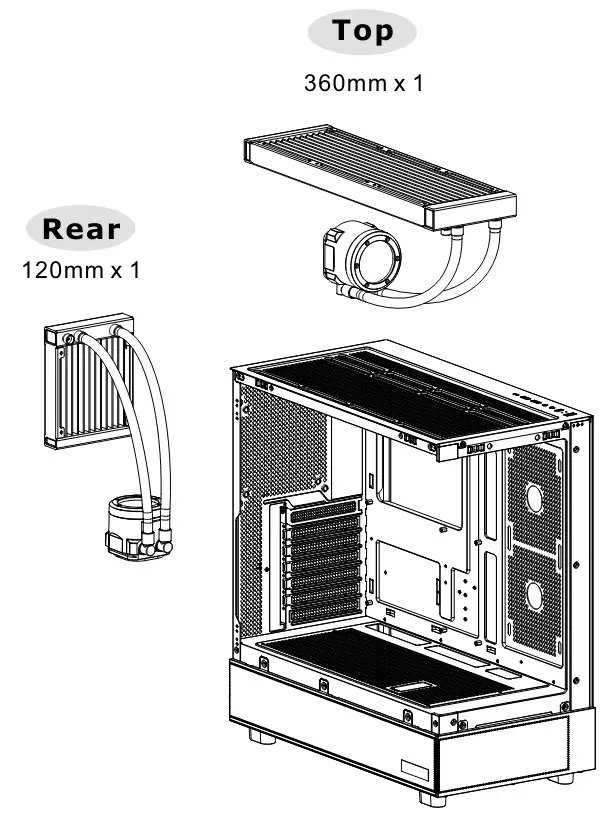 Top
360mm x 1

Rear
120mm x 1