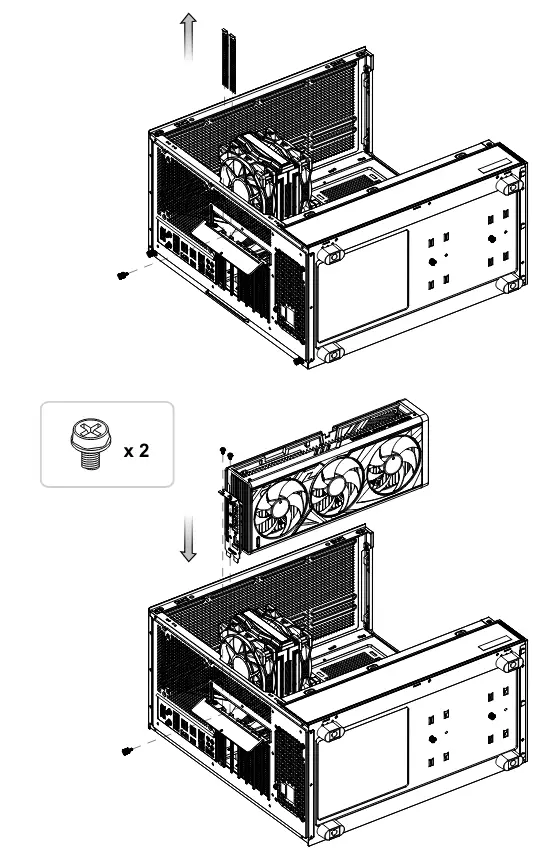 x 2