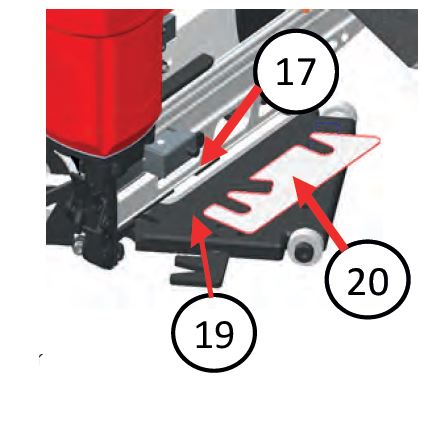 17

20

19