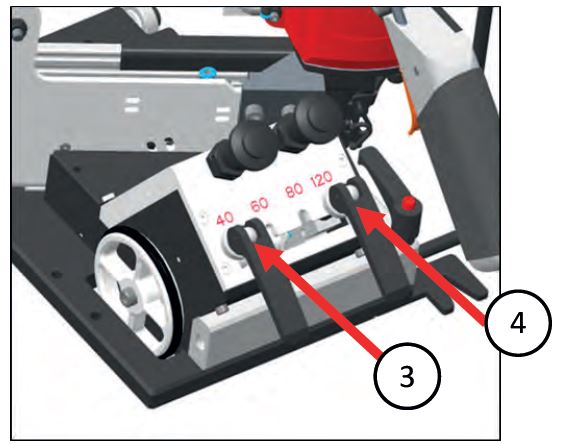 40 60 80 120

4

3