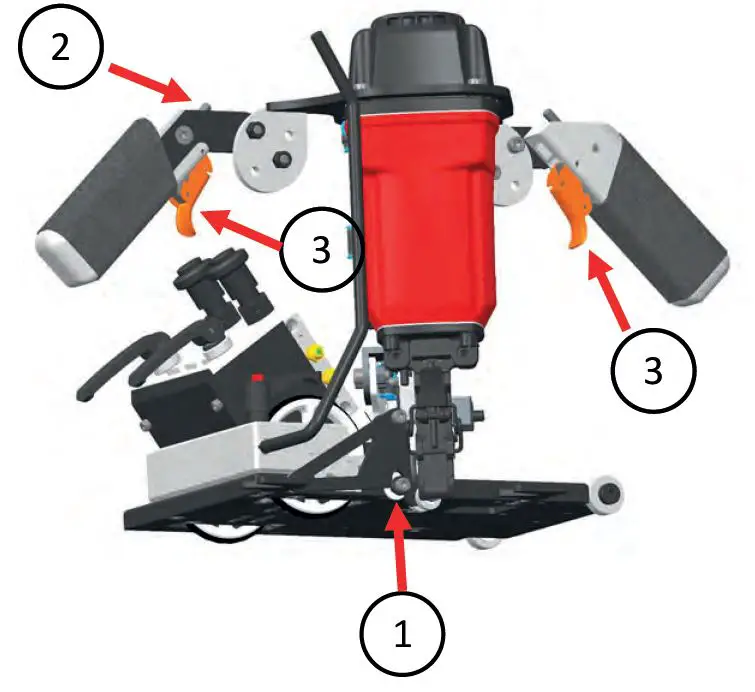 2

3

3

1