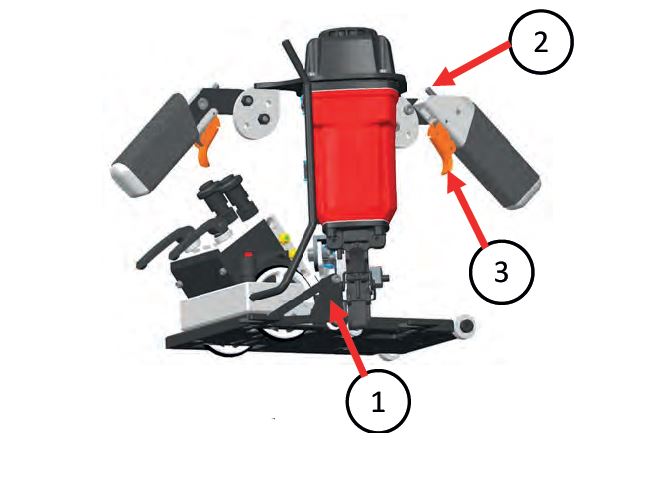 2

3

1