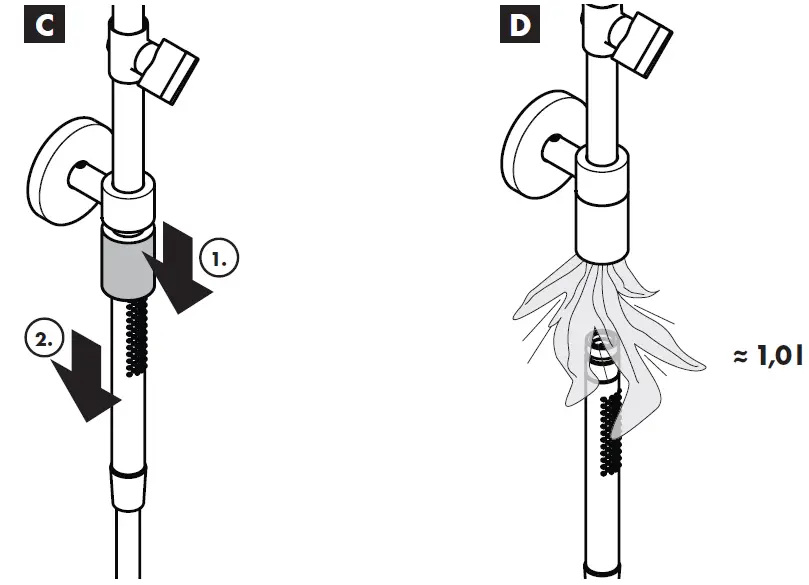 C

1.

2.

D

≈ 1,0 l