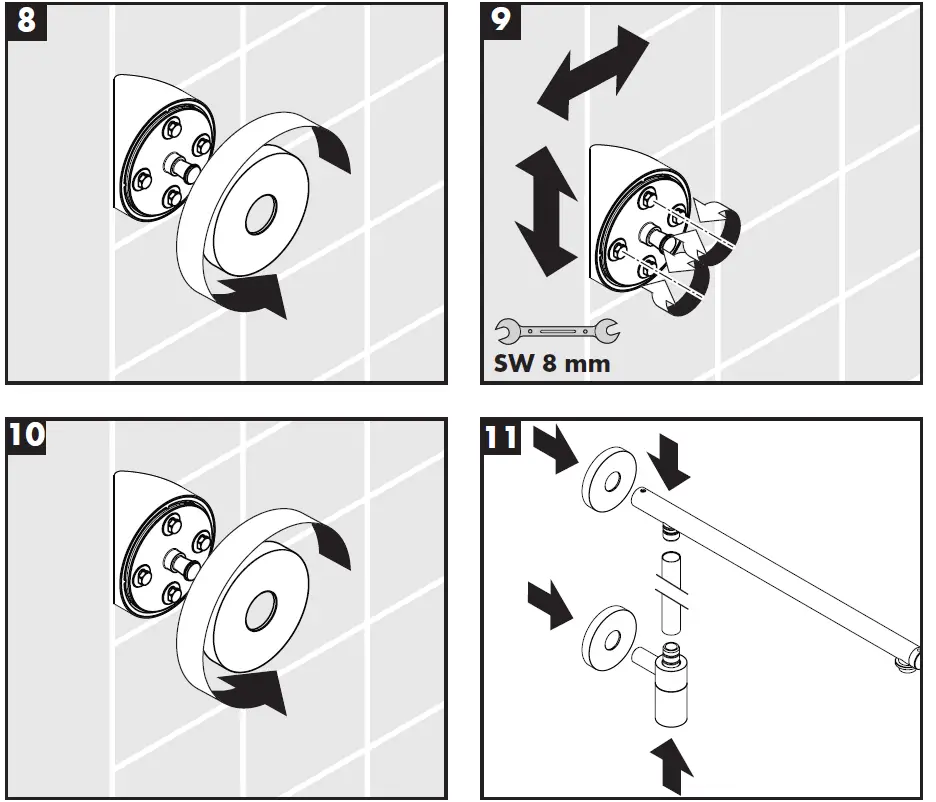 8

9

SW 8 mm

10

11