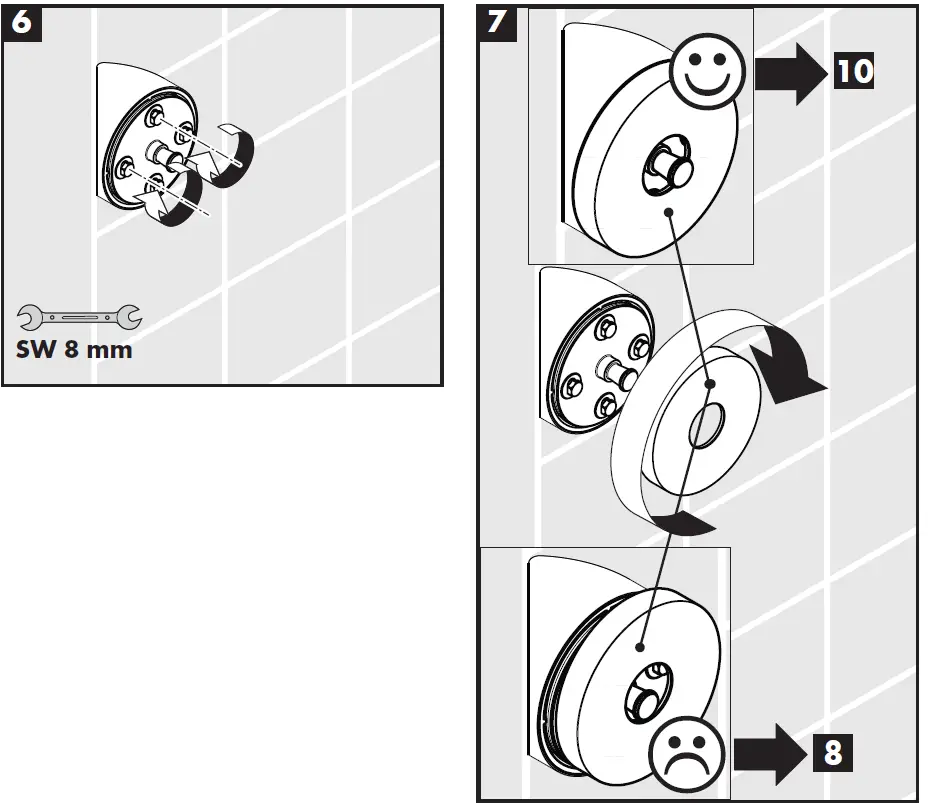 6

SW 8 mm

7

10

8