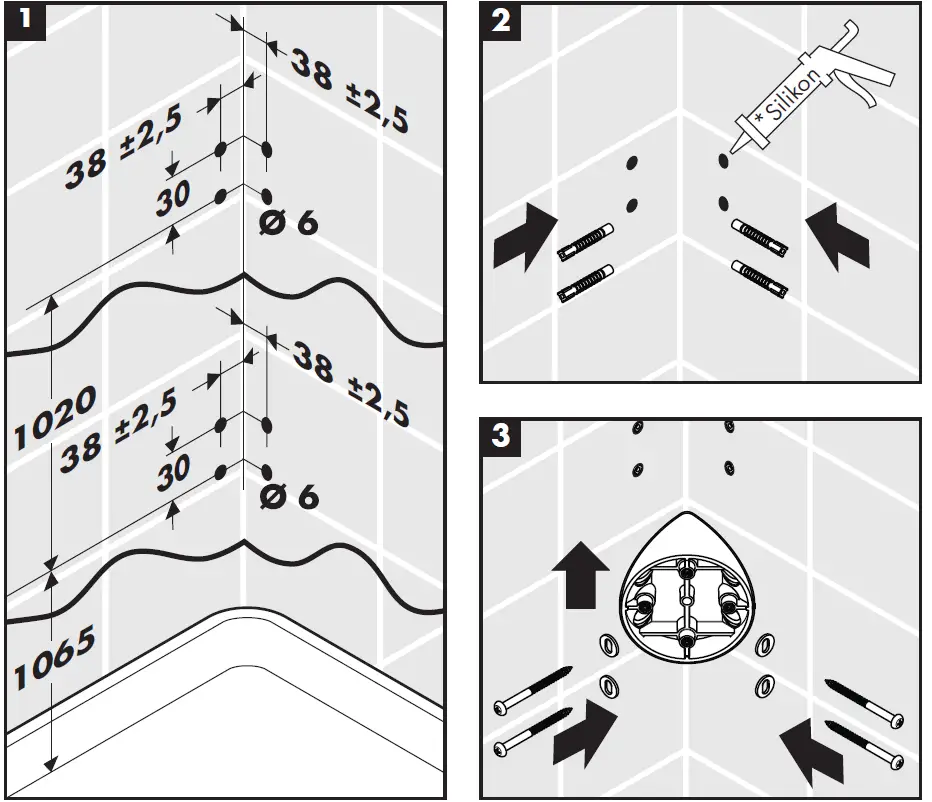 1

38 ±2,5

38 ±2,5

30

Ø 6

1020

38 ±2,5

38 ±2,5

30

Ø 6

1065

2

* Silikon

3