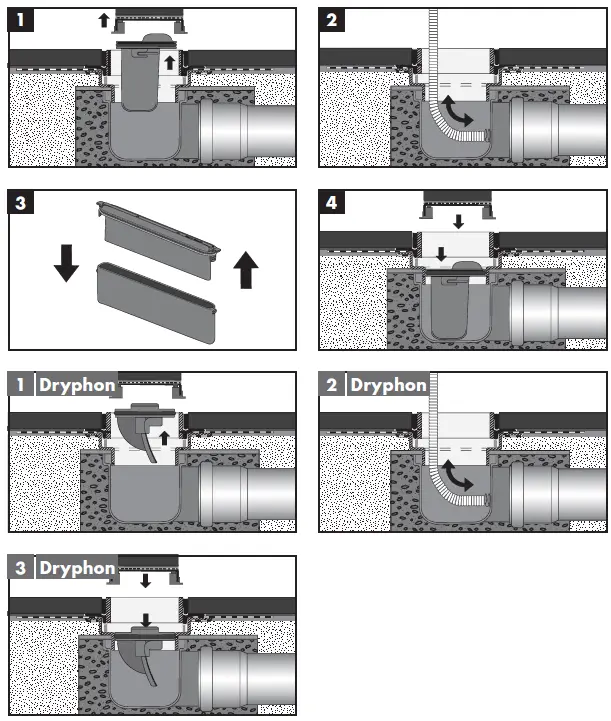 1

2

3

4

1 Dryphon

2 Dryphon

3 Dryphon