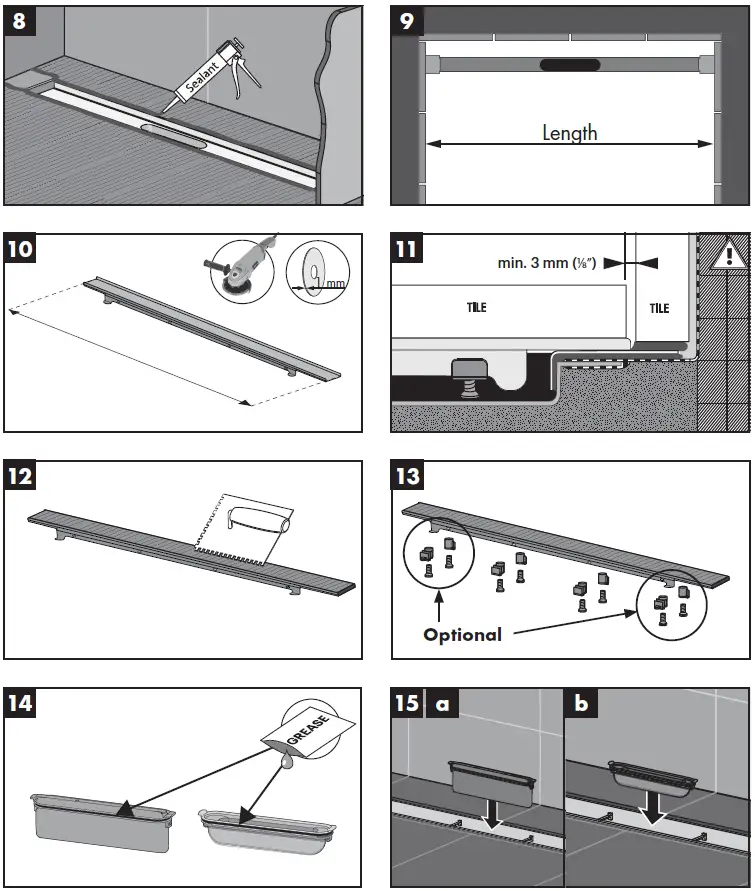 8

Sealant

9

Length

10

1 mm

11

min. 3 mm (⅛")

TILE

TILE

12

13

Optional

14

GREASE

15 a

b