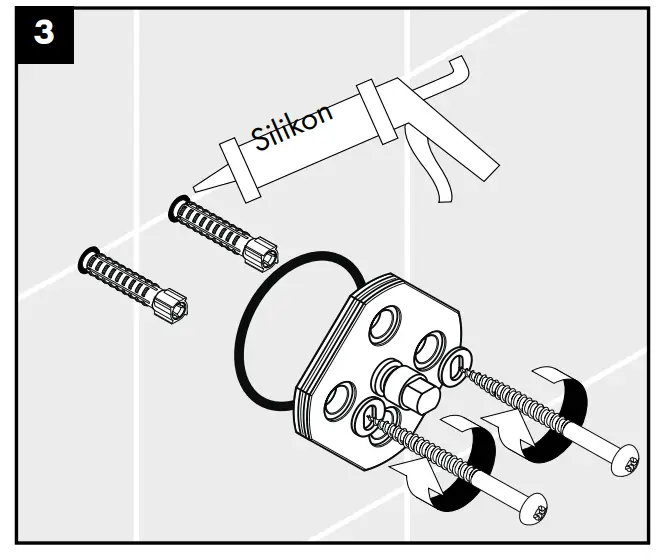 3

Silikon