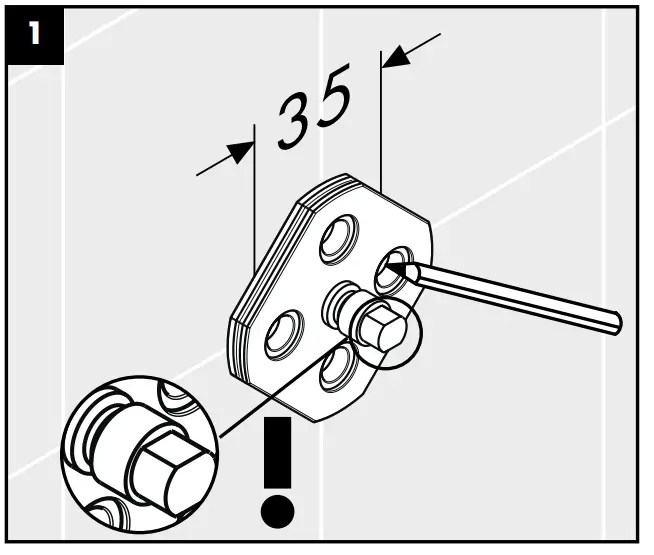 1

35

!