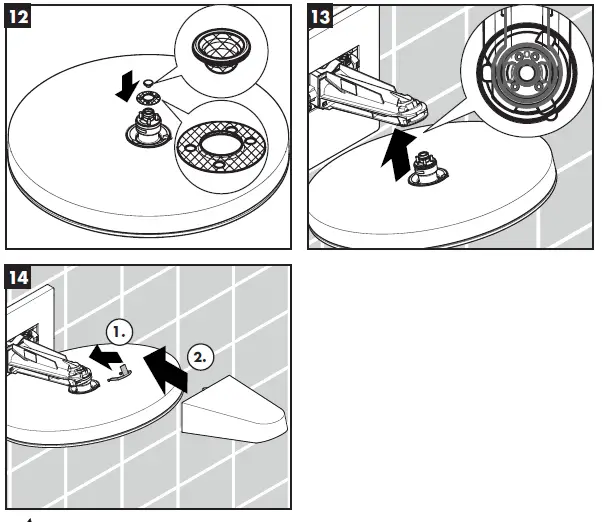 12

13

14

1.

2.