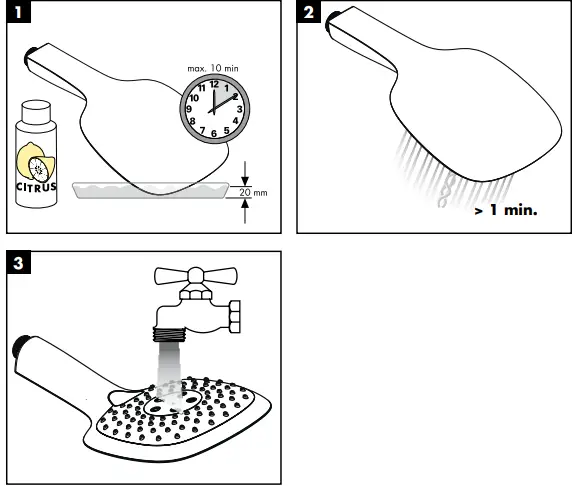 1

max. 10 min

12
1
2
3
4
5
6
7
8
9
10
11

CITRUS

20 mm

2

> 1 min.

3