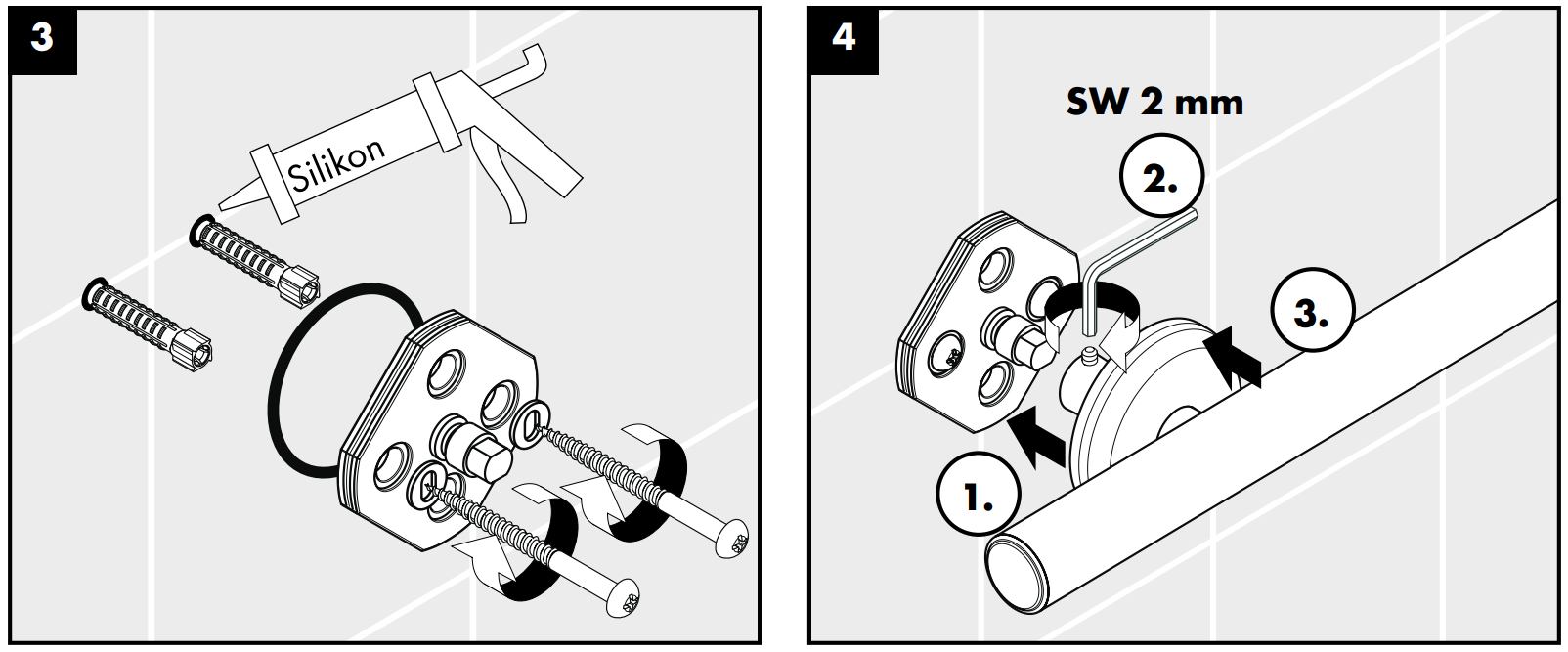 3

Silikon

4

SW 2 mm

2.

3.

1.