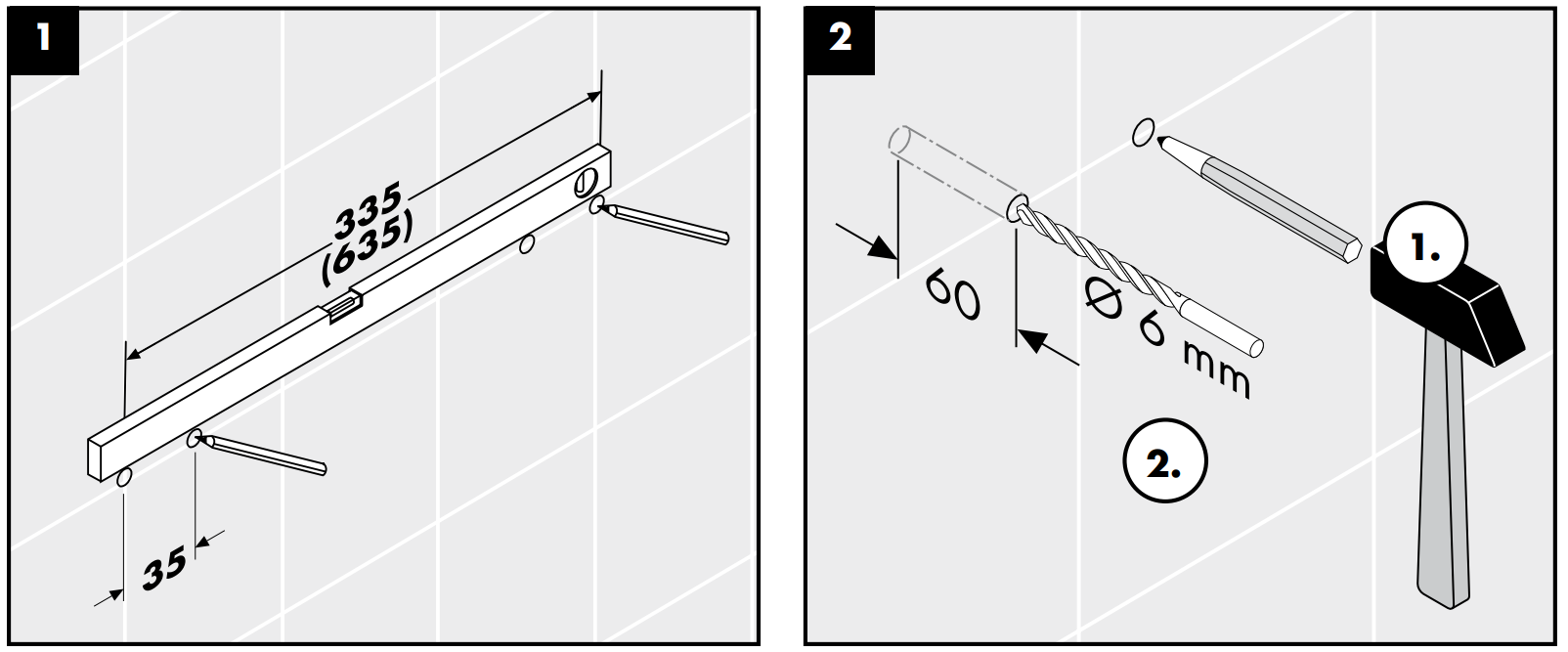 1

335
(635)

35

2

60

Ø 6 mm

1.

2.