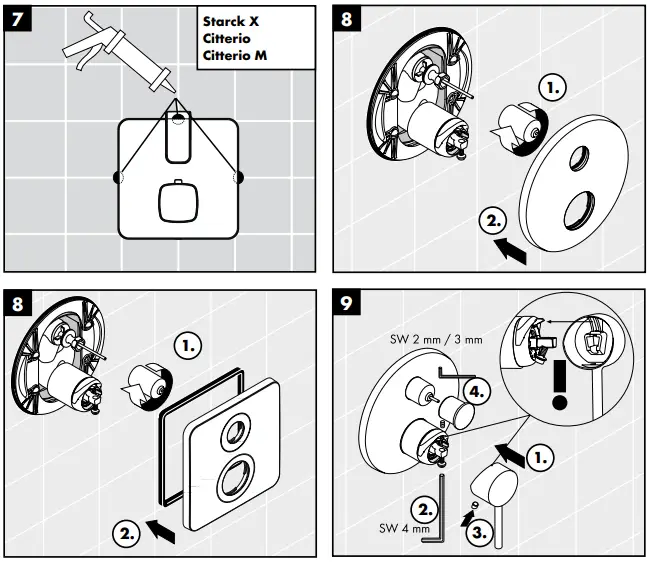 7

Starck X
Citterio
Citterio M

8

1.

2.

8

1.

2.

9

SW 2 mm / 3 mm

4.

1.

2.

SW 4 mm

3.