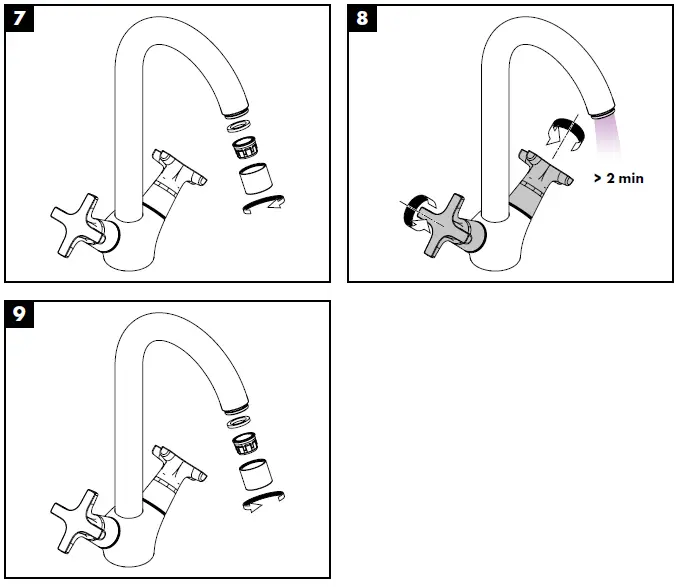 7

8

> 2 min

9