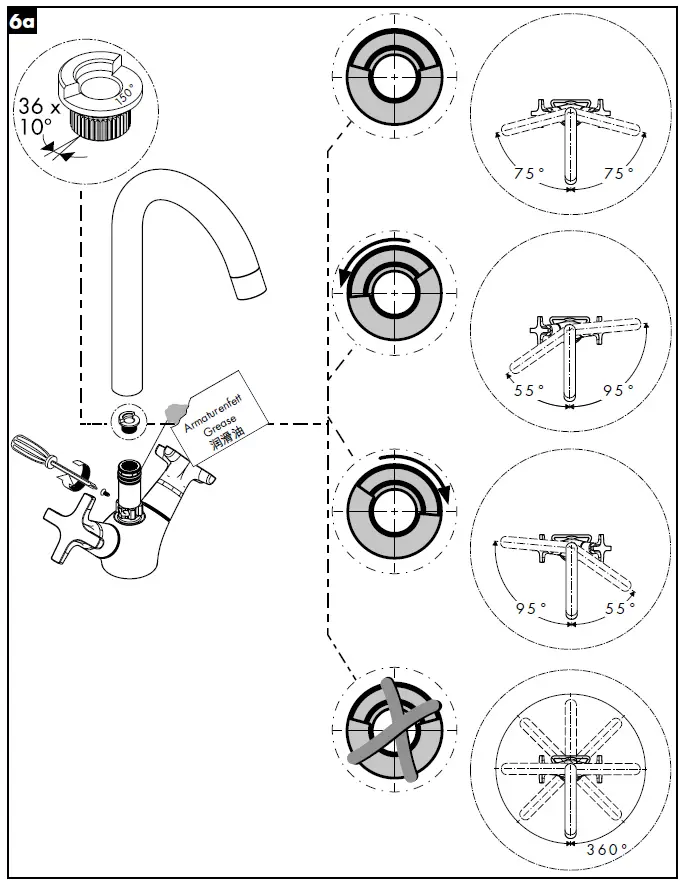 6a

36 x 10°

150°

Armaturenfett
Grease
润滑油

75° 75°

55° 95°

95° 55°

360°