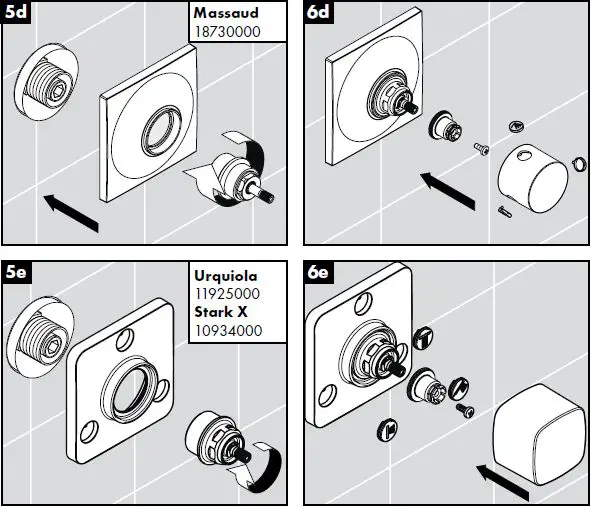 5d

Massaud
18730000

6d

5e

Urquiola
11925000
Stark X
10934000

6e