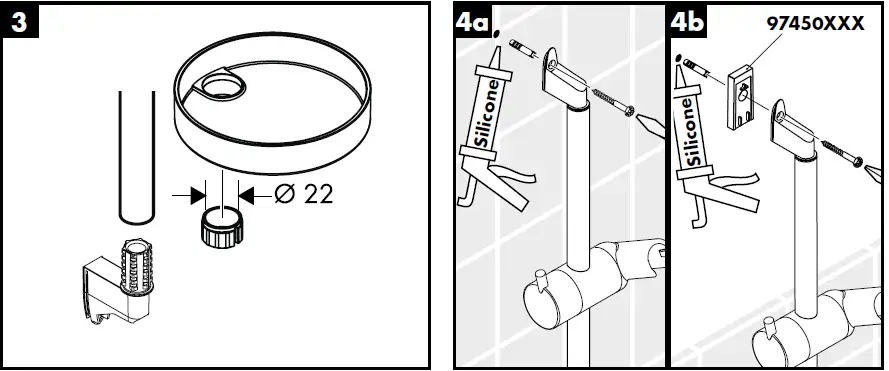 3

Ø 22

4a

Silicone

4b

97450XXX

Silicone