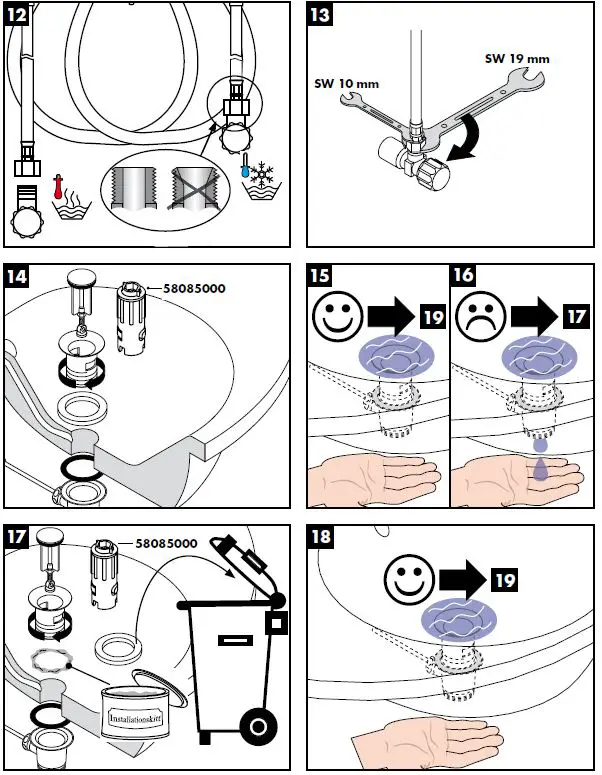 12

13

SW 10 mm

SW 19 mm

14

58085000

15

19

16

17

17

58085000

Installationskitt

18

19