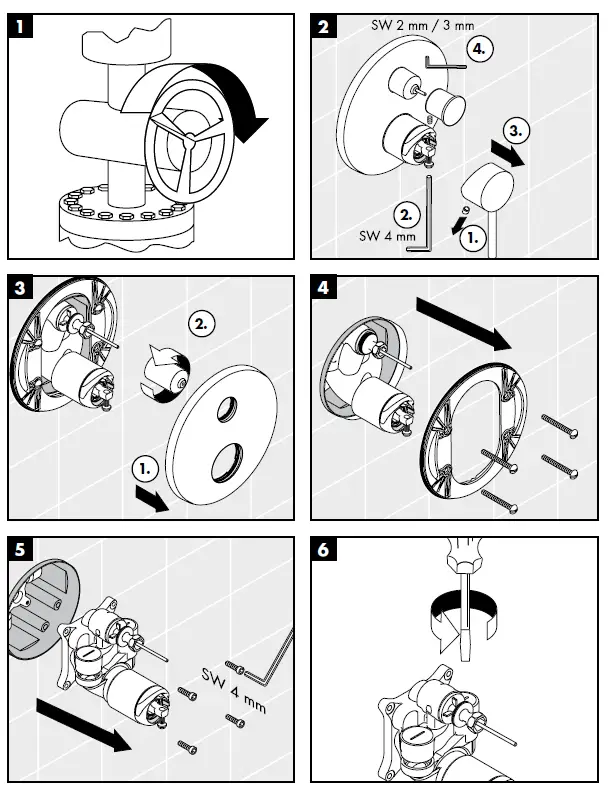 1

2

SW 2 mm / 3 mm

4.

3.

2.

SW 4 mm

1.

3

2.

1.

4

5

SW 4 mm

6