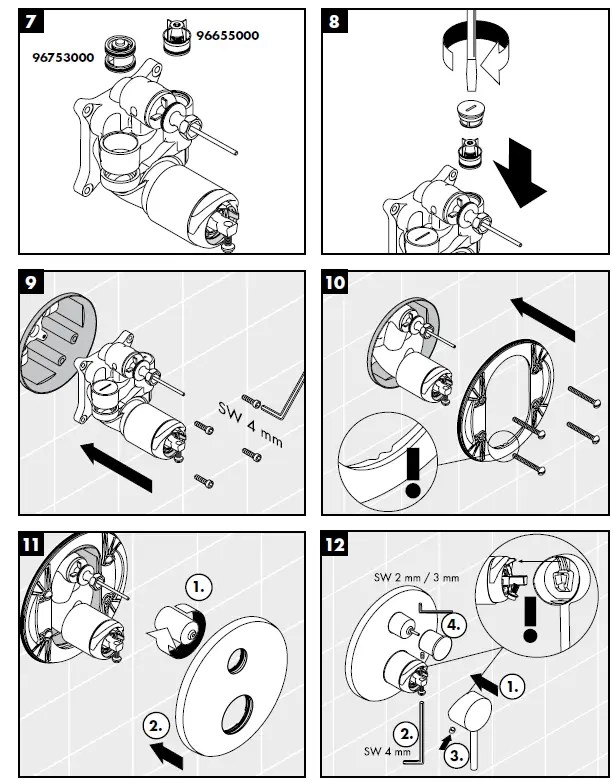 7

96753000

96655000

8

9

SW 4 mm

10

!

11

1.

2.

12

SW 2 mm / 3 mm

4.

!

1.

2.

SW 4 mm

3.