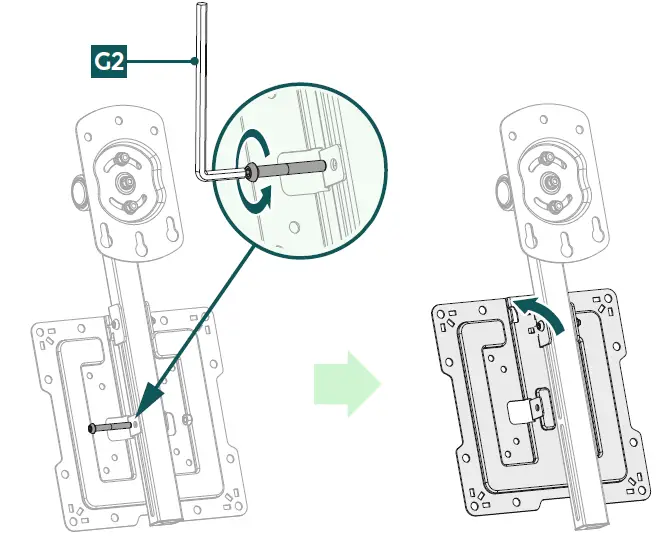 G2