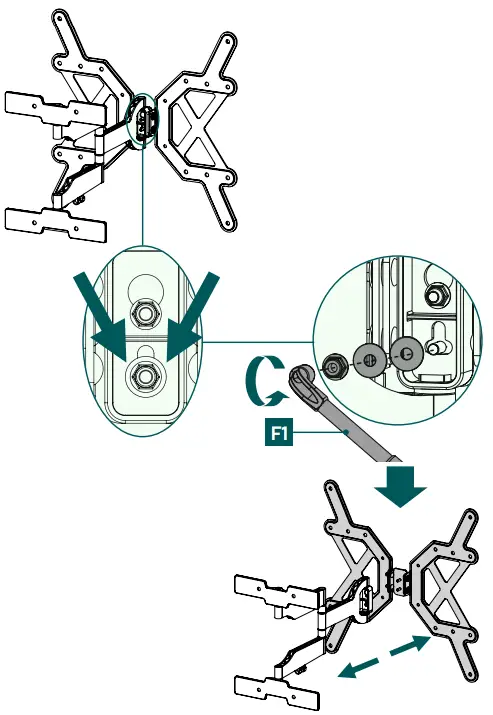 F1