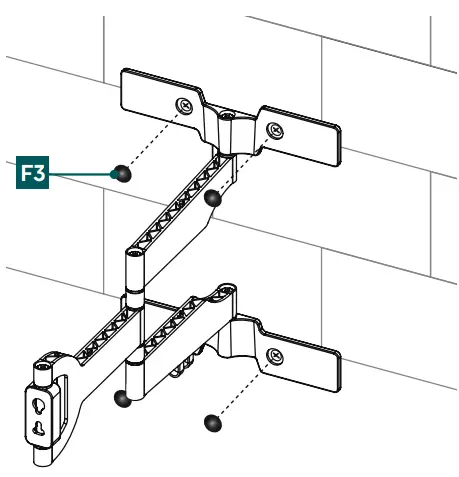 F3