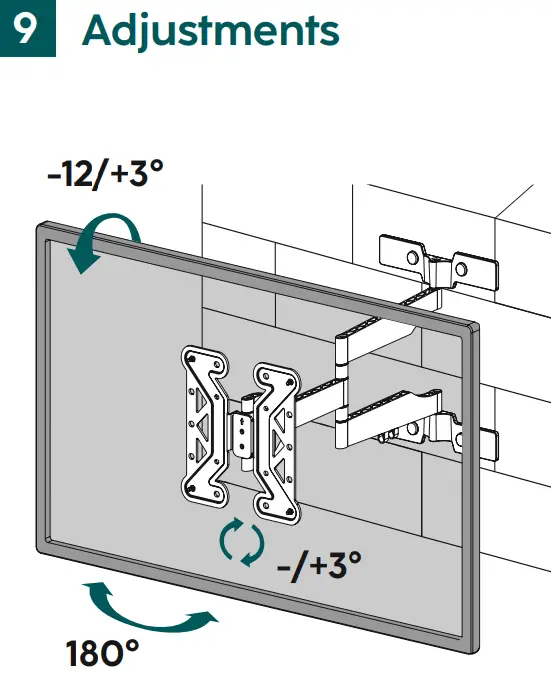 9 Adjustments

-12/+3°

-/+3°

180°