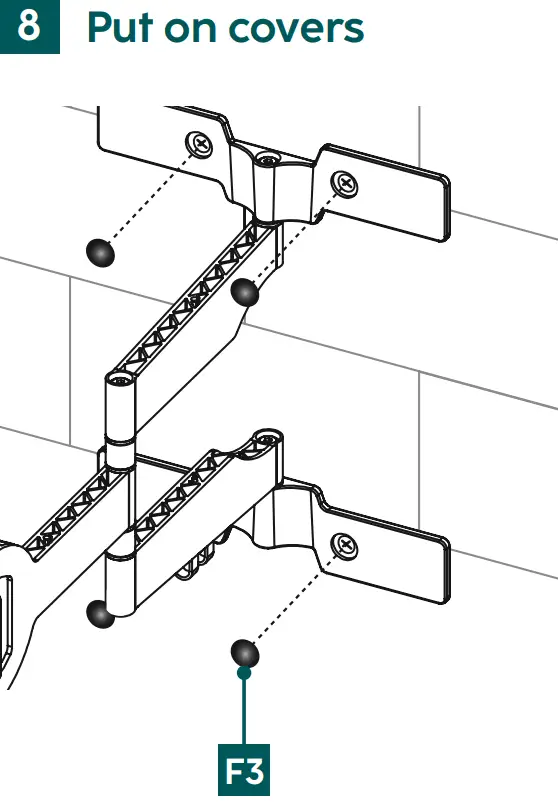 8 Put on covers

F3