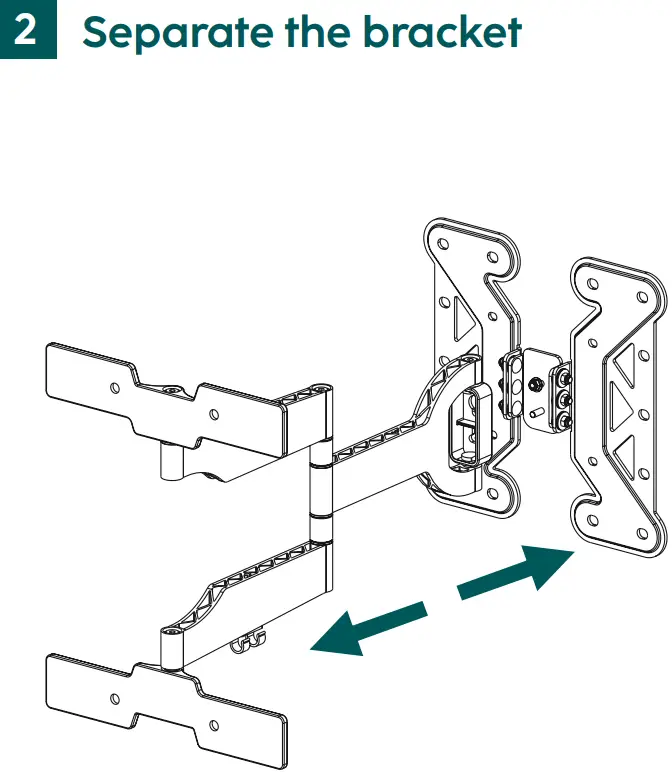 2 Separate the bracket