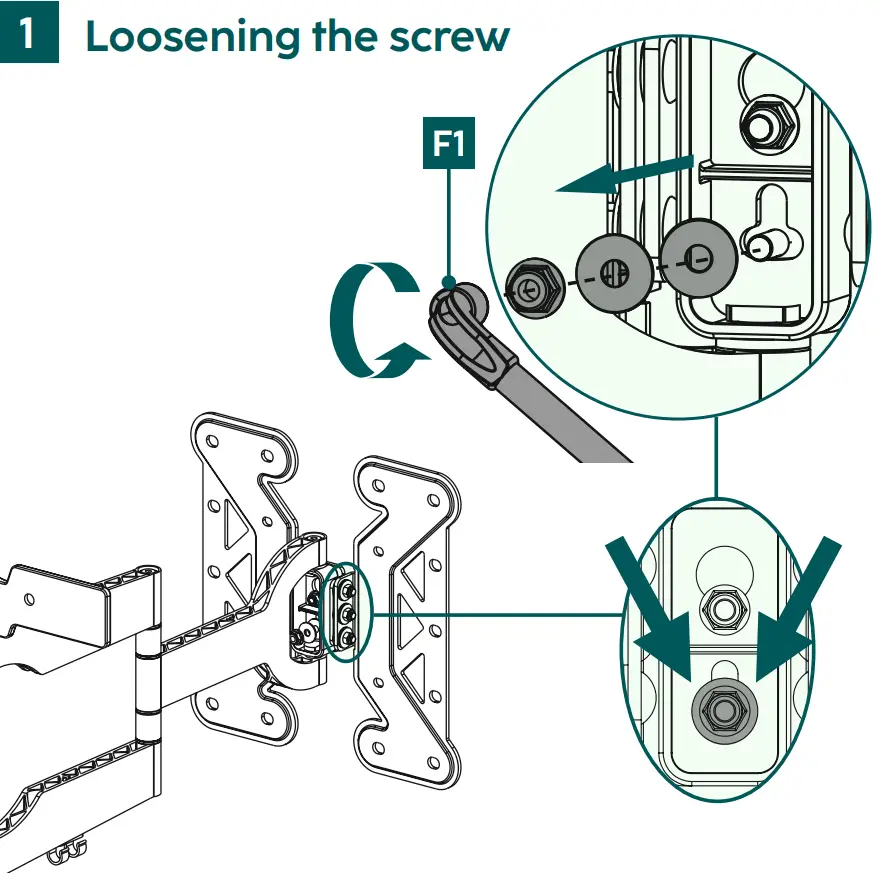 1 Loosening the screw

F1