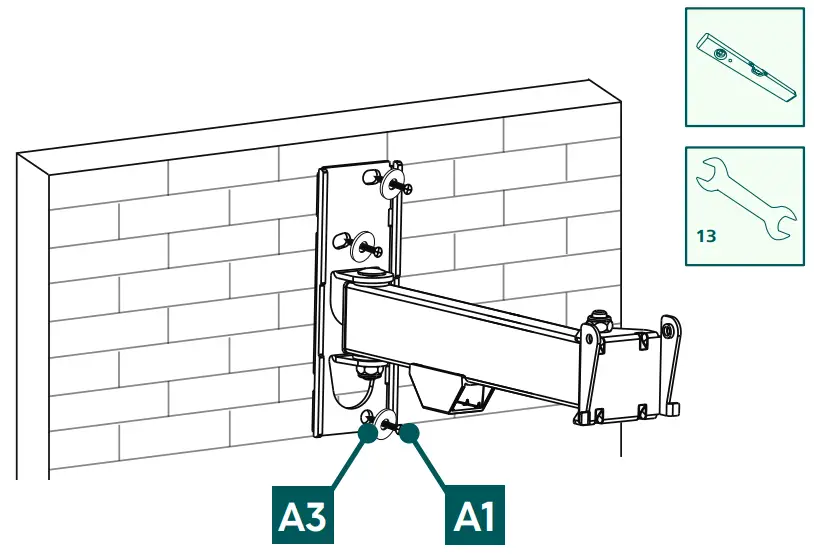 13

A3

A1