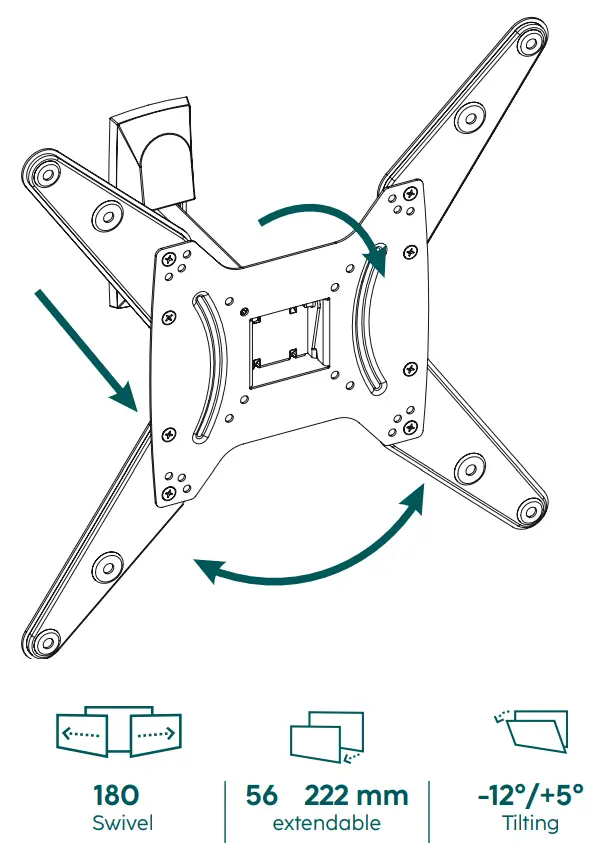 180
Swivel

56 222 mm
extendable

-12°/+5°
Tilting