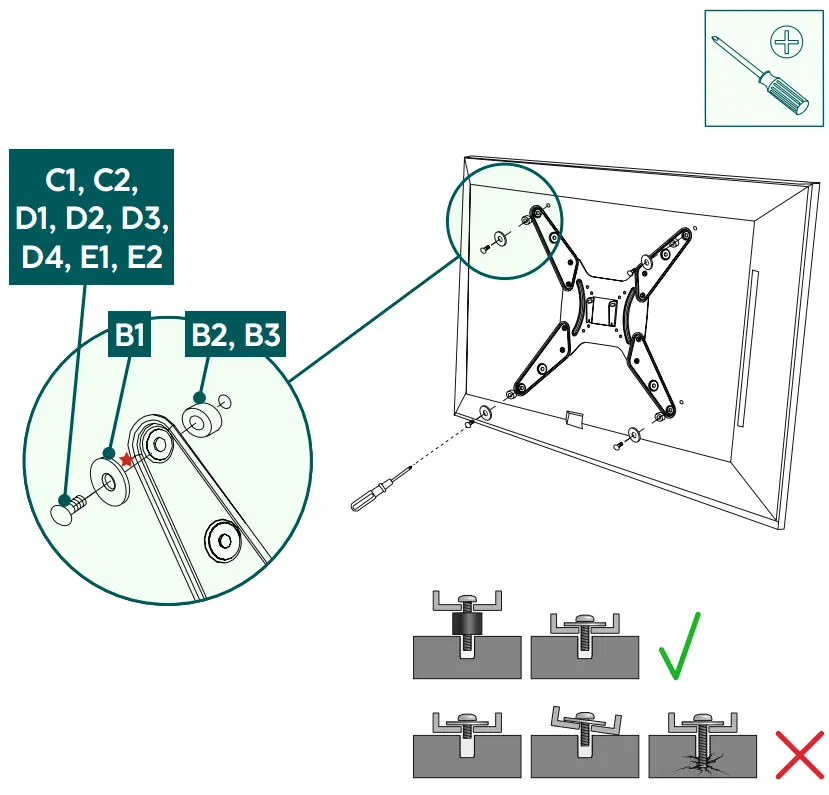 C1, C2, D1, D2, D3, D4, E1, E2

B1

B2, B3