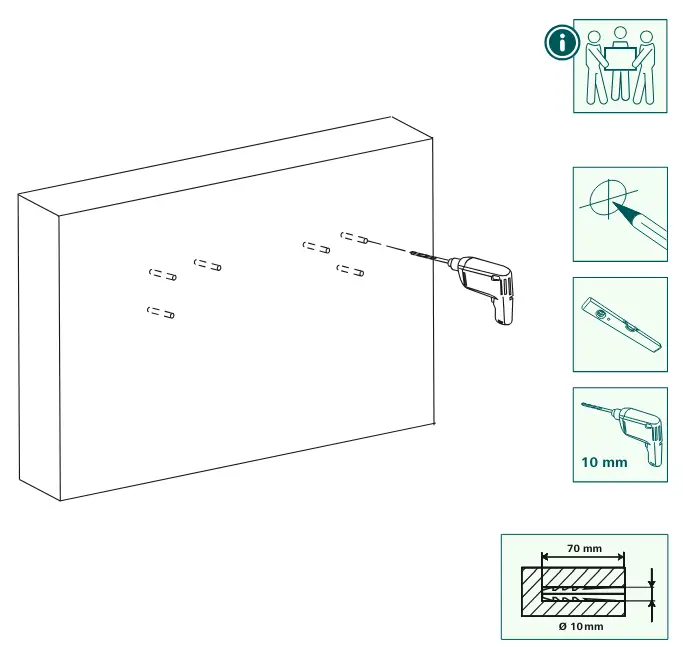 10 mm

70 mm

ø 10mm