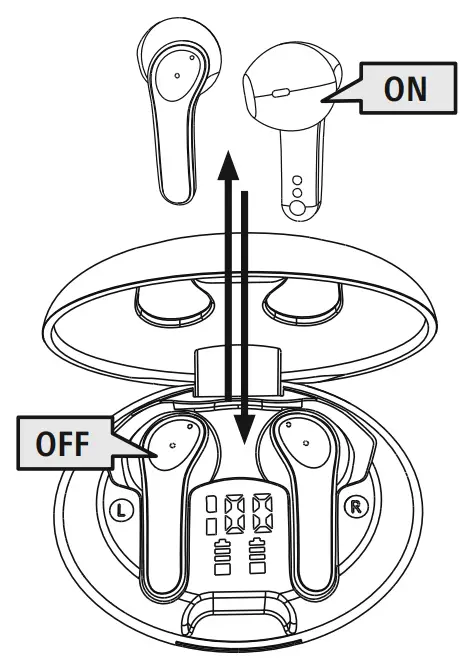 ON

OFF

L

R