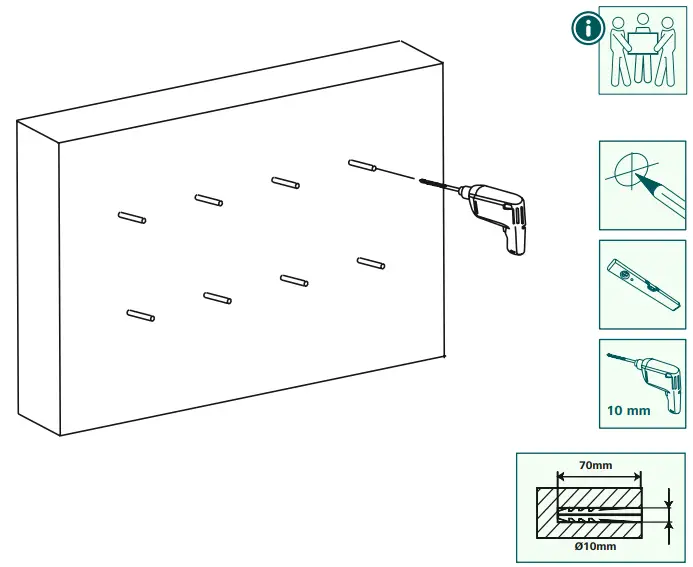 i

10 mm

70mm

Ø10mm