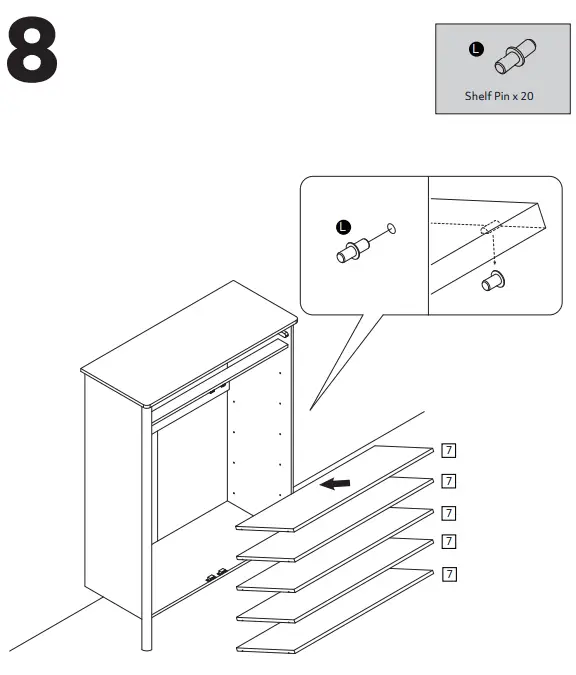 8

L
Shelf Pin x 20

L

7
7
7
7
7