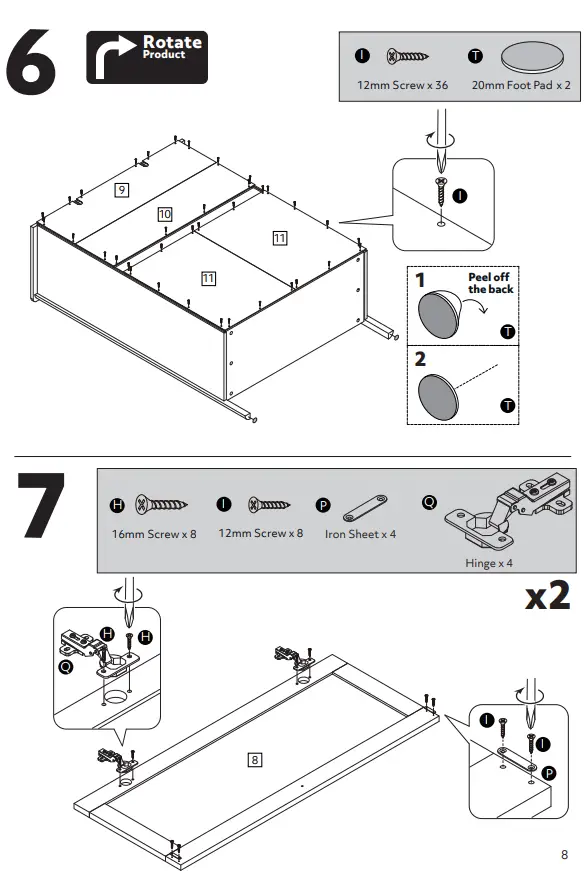 6

Rotate
Product

I 12mm Screw x 36
T 20mm Foot Pad x 2

9
10
11
11

I

1
Peel off the back
T

2
T

7

H 16mm Screw x 8
I 12mm Screw x 8
P Iron Sheet x 4
Q Hinge x 4

x2

H
H
Q

8

I
I
P

8