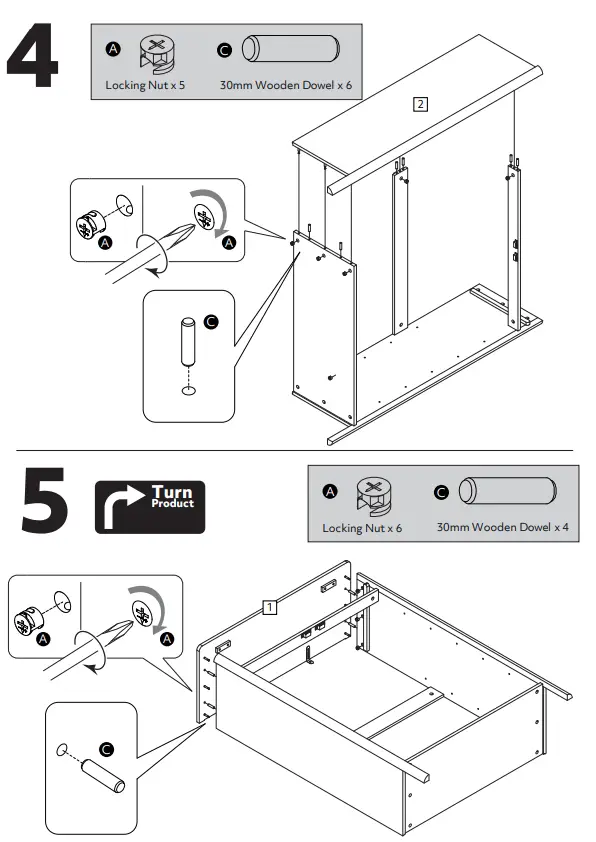 4

A Locking Nut x 5

C 30mm Wooden Dowel x 6

2

A

A

C

5

Turn Product

A Locking Nut x 6

C 30mm Wooden Dowel x 4

1

A

A

C